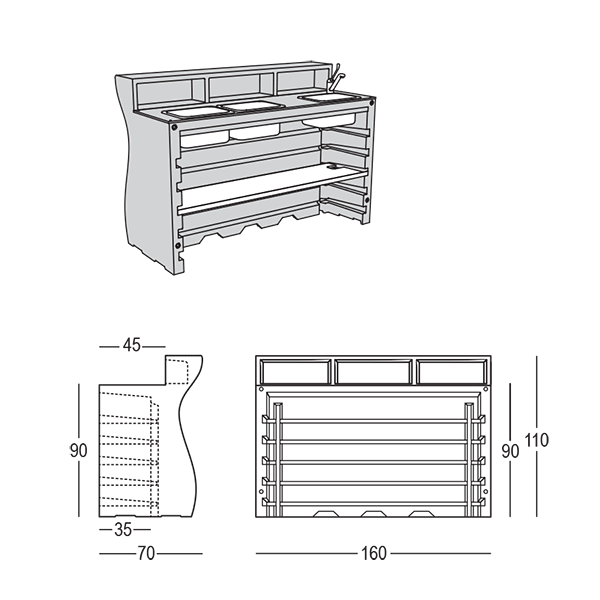 45

90

35

70

90

110

160