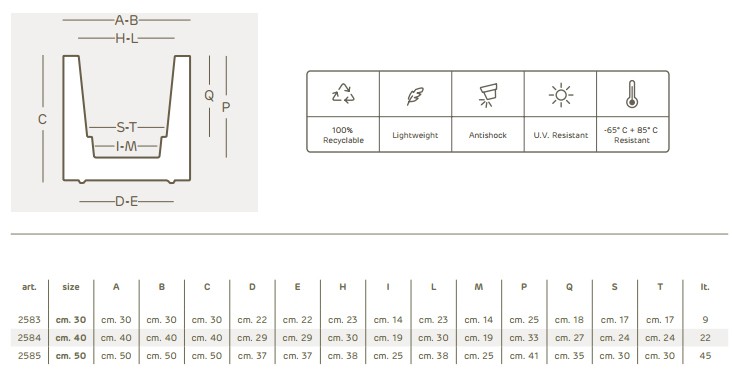 A-B
H-L
C
Q
P
S-T
I-M
D-E

| 100% Recyclable | Lightweight | Antishock | U.V. Resistant | -65° C + 85° C Resistant |
|---|---|---|---|---|

| art. | size | A | B | C | D | E | H | I | L | M | P | Q | S | T | lt. |
|---|---|---|---|---|---|---|---|---|---|---|---|---|---|---|---|
| 2583 | cm. 30 | cm. 30 | cm. 30 | cm. 30 | cm. 22 | cm. 22 | cm. 23 | cm. 14 | cm. 23 | cm. 14 | cm. 25 | cm. 18 | cm. 17 | cm. 17 | 9 |
| 2584 | cm. 40 | cm. 40 | cm. 40 | cm. 40 | cm. 29 | cm. 29 | cm. 30 | cm. 19 | cm. 30 | cm. 19 | cm. 33 | cm. 27 | cm. 24 | cm. 24 | 22 |
| 2585 | cm. 50 | cm. 50 | cm. 50 | cm. 50 | cm. 37 | cm. 37 | cm. 38 | cm. 25 | cm. 38 | cm. 25 | cm. 41 | cm. 35 | cm. 30 | cm. 30 | 45 |